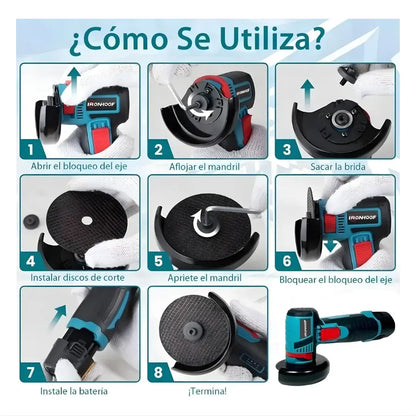 ¿Cómo Se Utiliza?

IRONHOOF

1
Abrir el bloqueo del eje

IRONHOOF

2
Aflojar el mandril

3
Sacar la brida

4
Instalar discos de corte

5
Apriete el mandril

IRONHOOF

6
Bloquear el bloqueo del eje

7
Instale la batería

8
¡Termina!