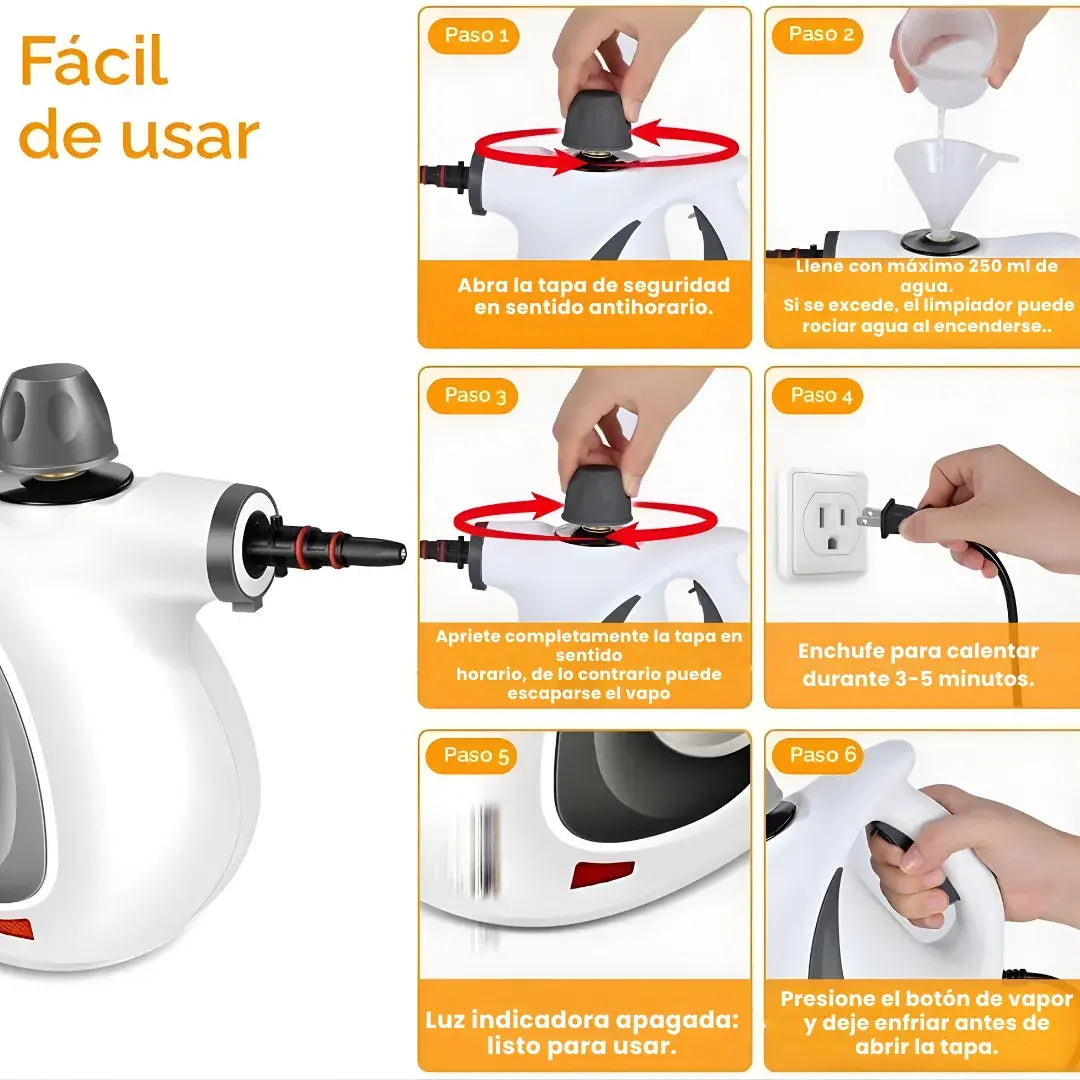 Fácil de usar

Paso 1

Abra la tapa de seguridad en sentido antihorario.

Paso 2

Llene con máximo 250 ml de agua.
Si se excede, el limpiador puede rociar agua al encenderse..

Paso 3

Apriete completamente la tapa en sentido horario, de lo contrario puede escaparse el vapo

Paso 4

Enchufe para calentar durante 3-5 minutos.

Paso 5

Luz indicadora apagada: listo para usar.

Paso 6

Presione el botón de vapor y deje enfriar antes de abrir la tapa.